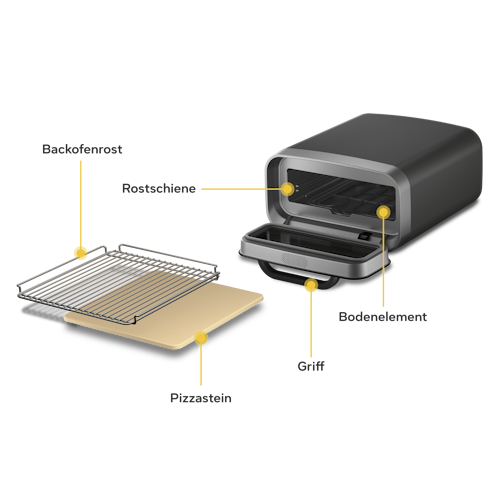 Backofenrost

Rostschiene

Bodenelement

Griff

Pizzastein