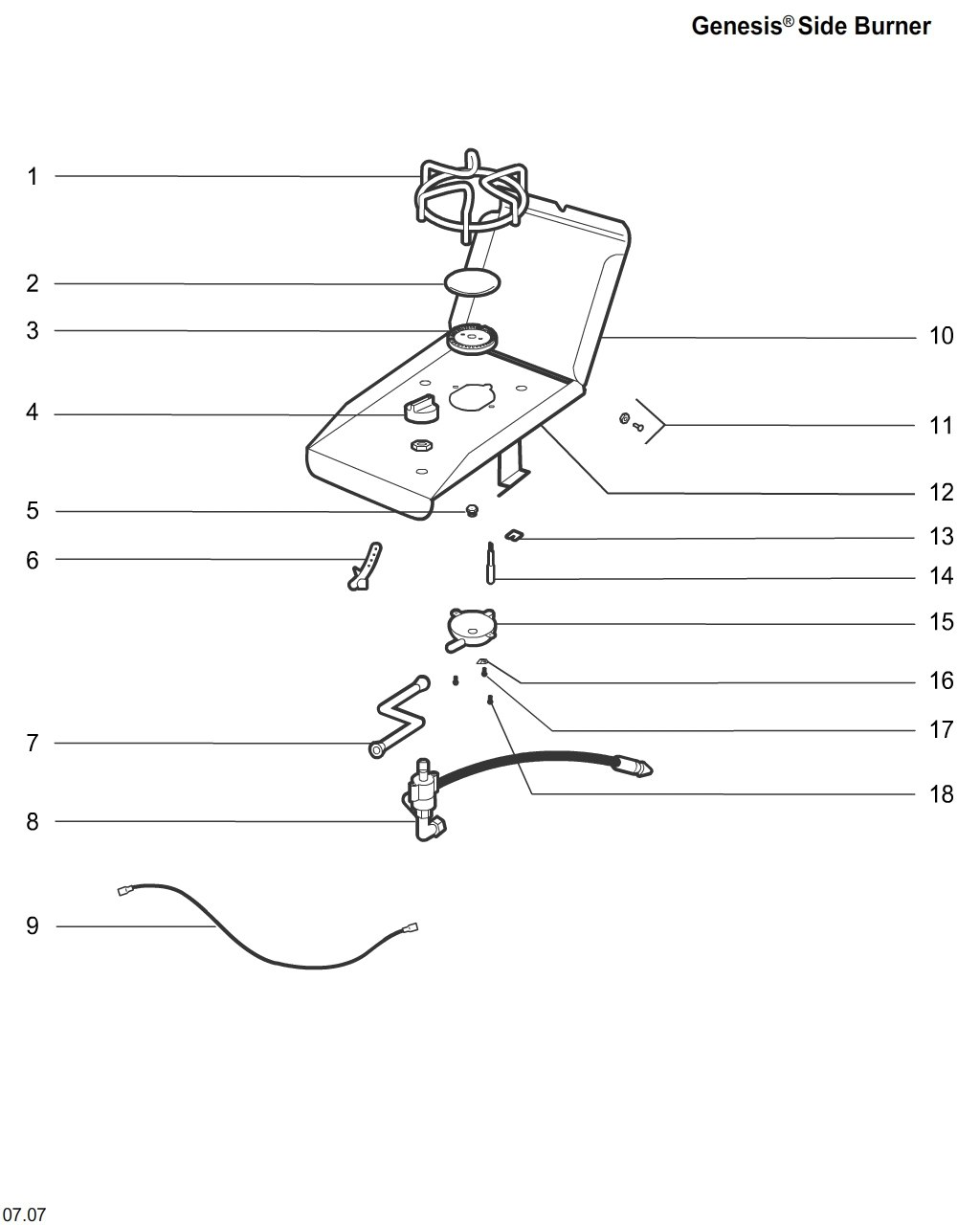 Genesis® Side Burner

1
2
3
4
5
6
7
8
9
10
11
12
13
14
15
16
17
18

07.07